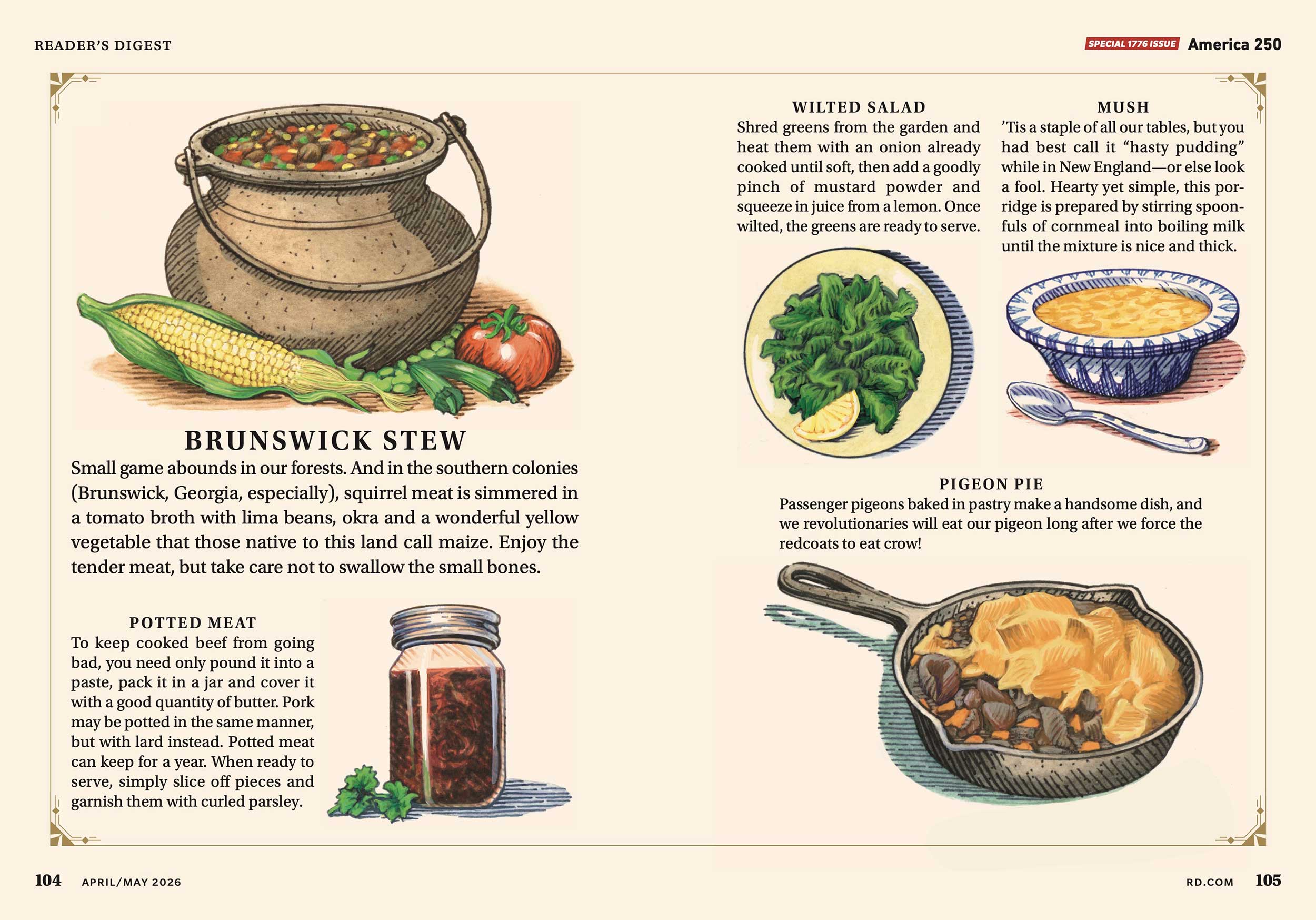 READER'S DIGEST

SPECIAL 1776 ISSUE America 250

BRUNSWICK STEW
Small game abounds in our forests. And in the southern colonies (Brunswick, Georgia, especially), squirrel meat is simmered in a tomato broth with lima beans, okra and a wonderful yellow vegetable that those native to this land call maize. Enjoy the tender meat, but take care not to swallow the small bones.

POTTED MEAT
To keep cooked beef from going bad, you need only pound it into a paste, pack it in a jar and cover it with a good quantity of butter. Pork may be potted in the same manner, but with lard instead. Potted meat can keep for a year. When ready to serve, simply slice off pieces and garnish them with curled parsley.

WILTED SALAD
Shred greens from the garden and heat them with an onion already cooked until soft, then add a goodly pinch of mustard powder and squeeze in juice from a lemon. Once wilted, the greens are ready to serve.

MUSH
'Tis a staple of all our tables, but you had best call it "hasty pudding" while in New England—or else look a fool. Hearty yet simple, this porridge is prepared by stirring spoonfuls of cornmeal into boiling milk until the mixture is nice and thick.

PIGEON PIE
Passenger pigeons baked in pastry make a handsome dish, and we revolutionaries will eat our pigeon long after we force the redcoats to eat crow!

104 APRIL/MAY 2026

RD.COM 105