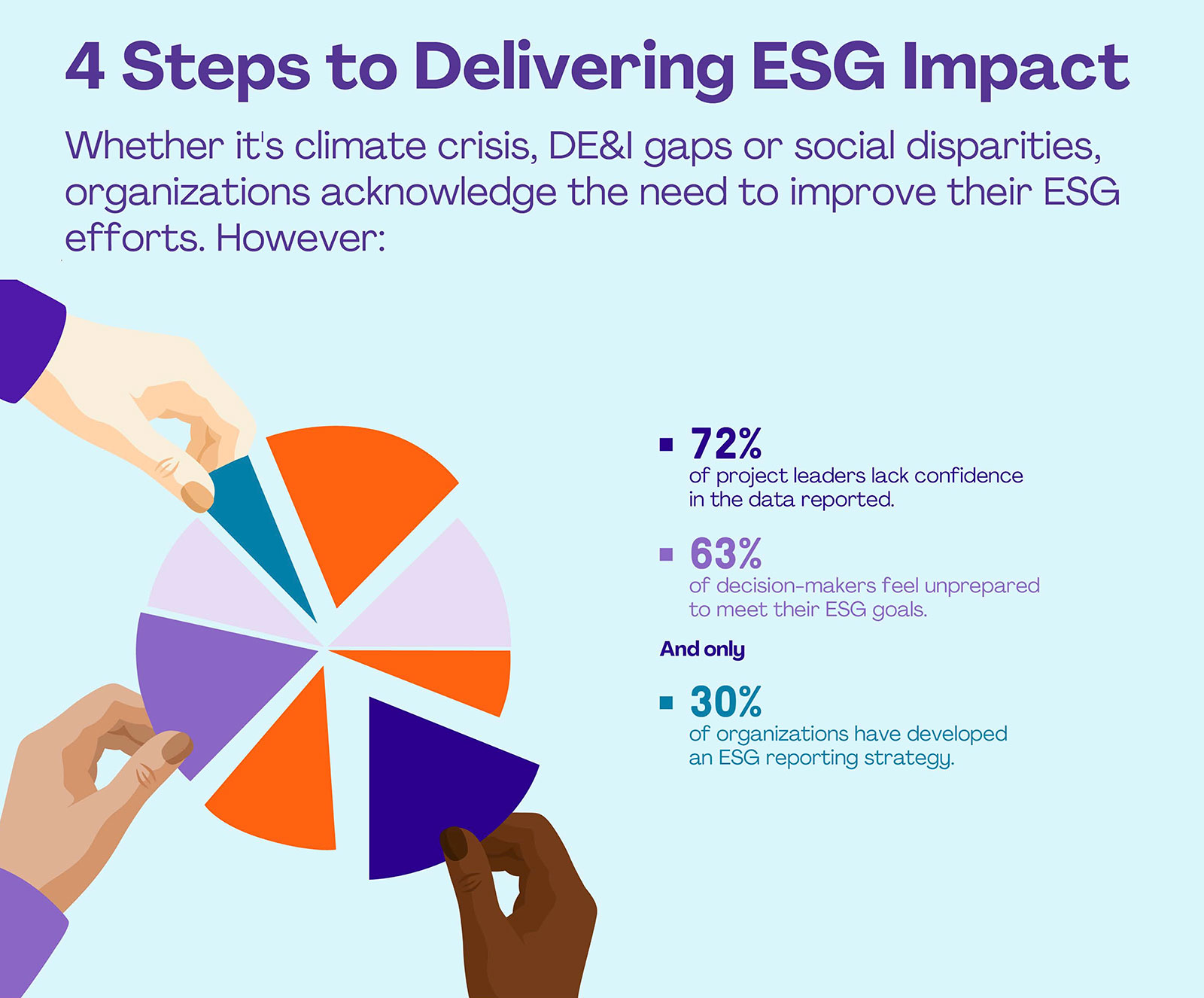 4 Steps to Delivering ESG Impact

Whether it's climate crisis, DE&I gaps or social disparities, organizations acknowledge the need to improve their ESG efforts. However:

72%
of project leaders lack confidence in the data reported.

63%
of decision-makers feel unprepared to meet their ESG goals.

And only

30%
of organizations have developed an ESG reporting strategy.